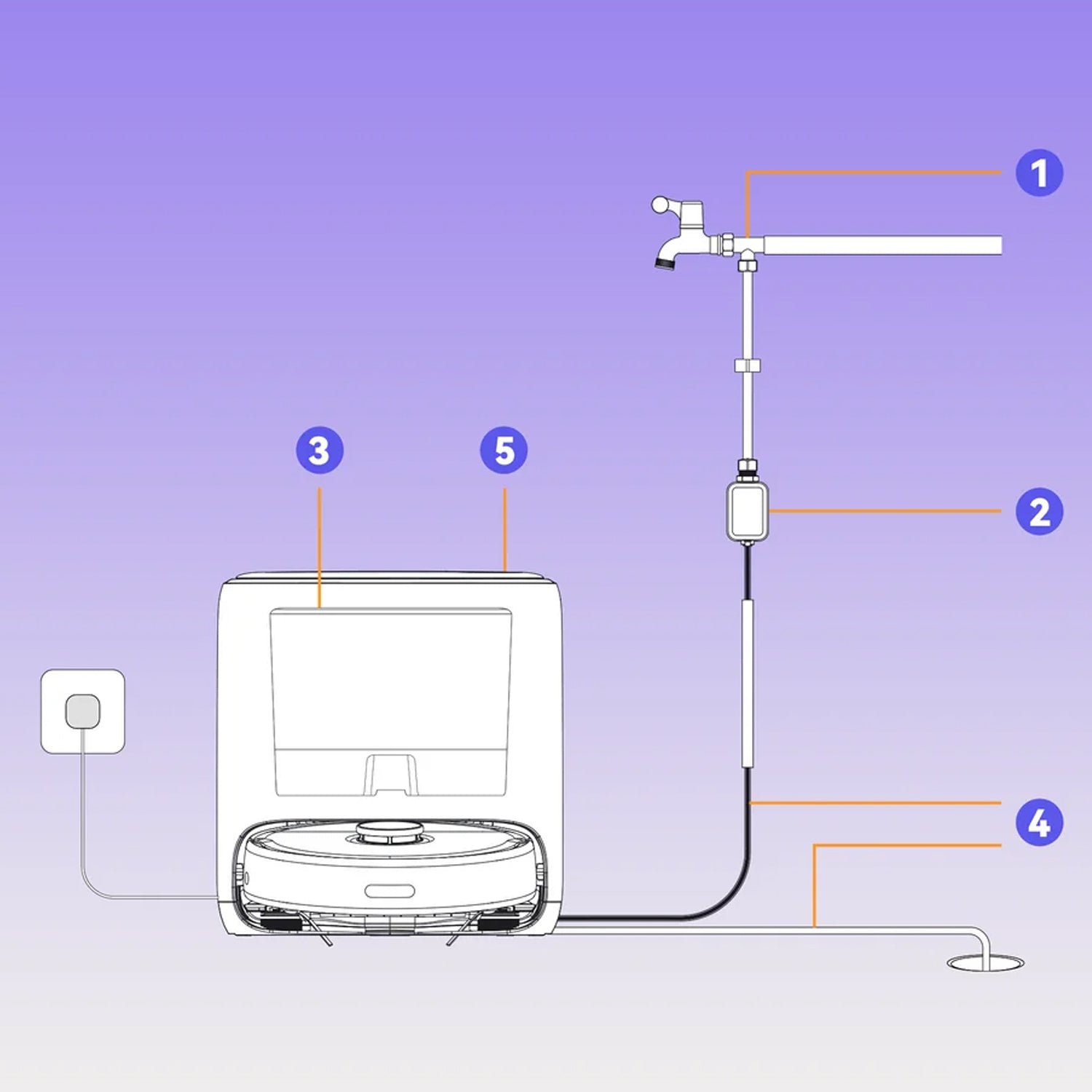 1
3
5
2
4