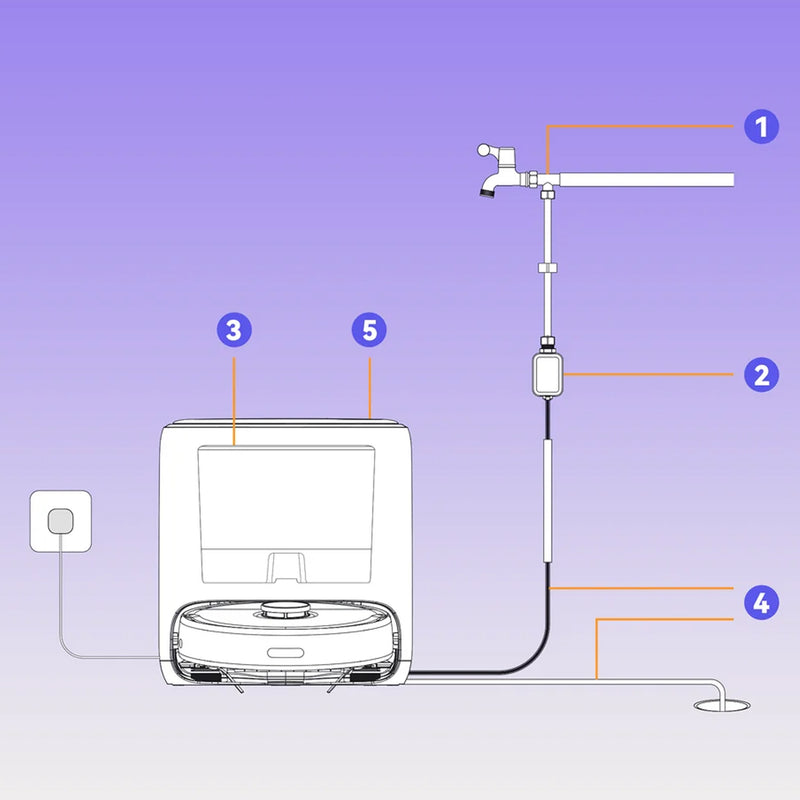 1
3
5
2
4